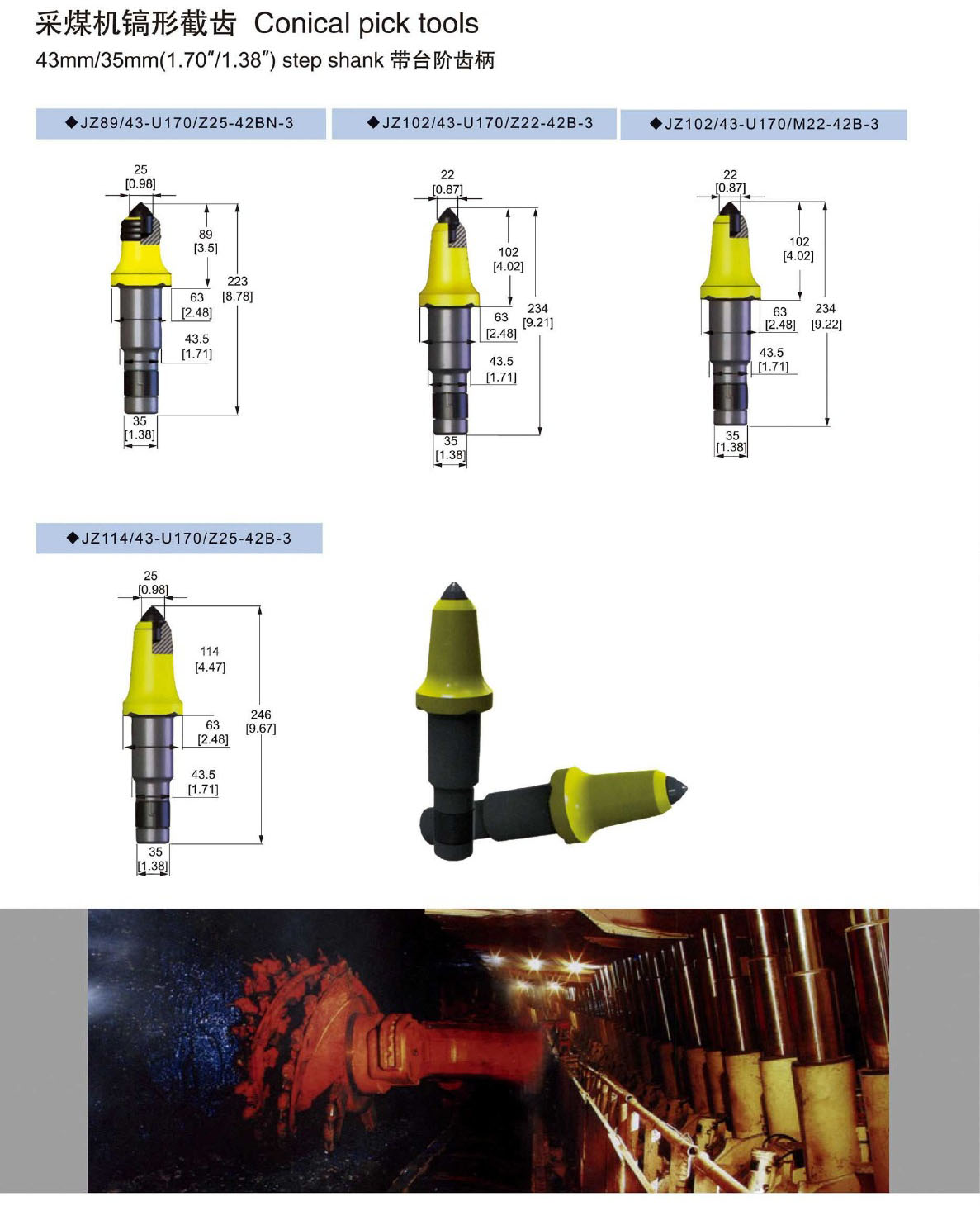 采煤机镐形截齿 Conical pick tools

43mm/35mm(1.70″/1.38″) step shank 带台阶齿柄

◆JZ89/43-U170/Z25-42BN-3

25
[0.98]
89
[3.5]
223
[8.78]
63
[2.48]
43.5
[1.71]
35
[1.38]

◆JZ102/43-U170/Z22-42B-3

22
[0.87]
102
[4.02]
234
[9.21]
63
[2.48]
43.5
[1.71]
35
[1.38]

◆JZ102/43-U170/M22-42B-3

22
[0.87]
102
[4.02]
234
[9.22]
63
[2.48]
43.5
[1.71]
35
[1.38]

◆JZ114/43-U170/Z25-42B-3

25
[0.98]
114
[4.47]
246
[9.67]
63
[2.48]
43.5
[1.71]
35
[1.38]