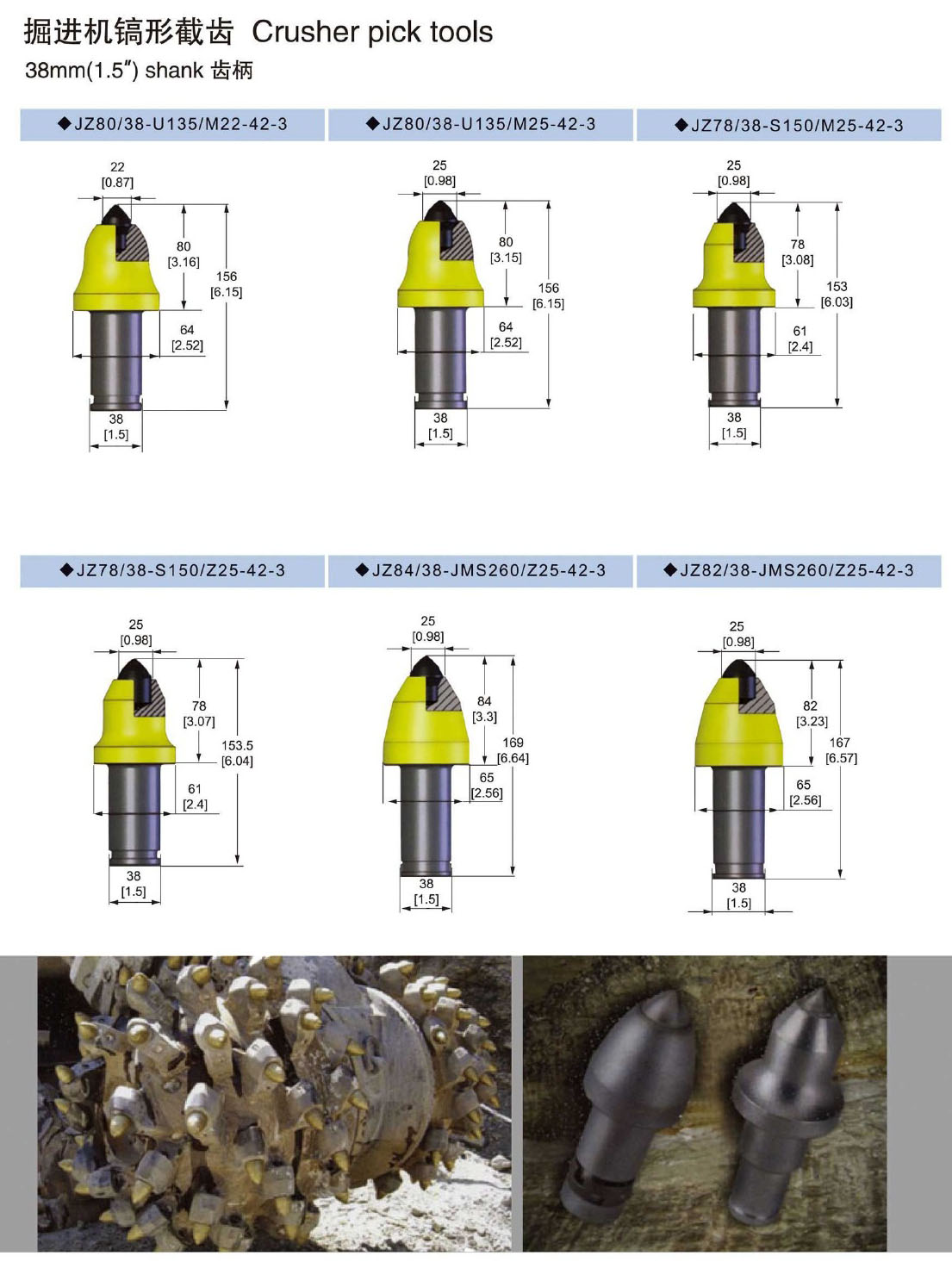 掘进机镐形截齿 Crusher pick tools

38mm(1.5″) shank 齿柄

◆JZ80/38-U135/M22-42-3

22
[0.87]

80
[3.16]

156
[6.15]

64
[2.52]

38
[1.5]

◆JZ80/38-U135/M25-42-3

25
[0.98]

80
[3.15]

156
[6.15]

64
[2.52]

38
[1.5]

◆JZ78/38-S150/M25-42-3

25
[0.98]

78
[3.08]

153
[6.03]

61
[2.4]

38
[1.5]

◆JZ78/38-S150/Z25-42-3

25
[0.98]

78
[3.07]

153.5
[6.04]

61
[2.4]

38
[1.5]

◆JZ84/38-JMS260/Z25-42-3

25
[0.98]

84
[3.3]

169
[6.64]

65
[2.56]

38
[1.5]

◆JZ82/38-JMS260/Z25-42-3

25
[0.98]

82
[3.23]

167
[6.57]

65
[2.56]

38
[1.5]