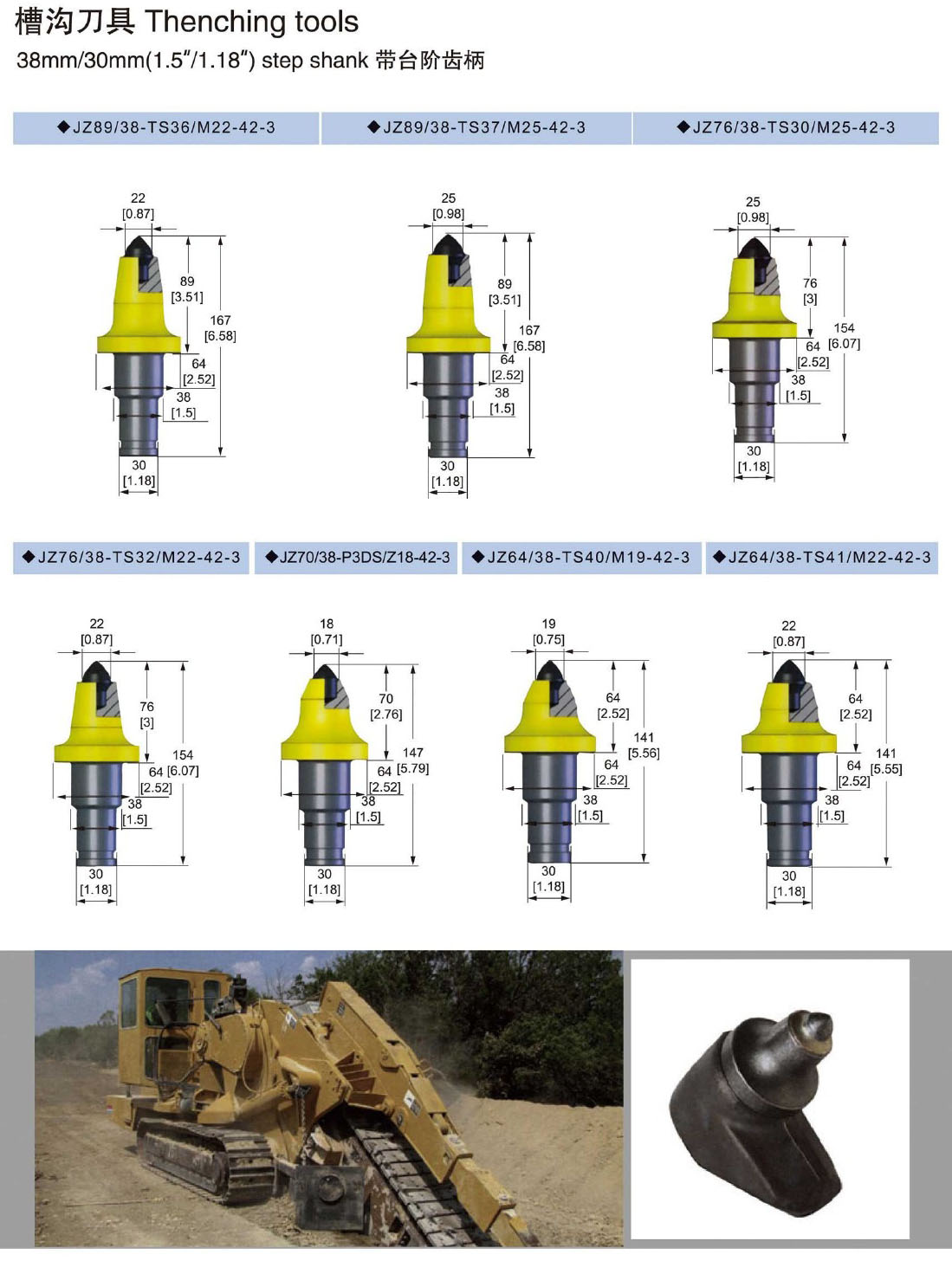 槽沟刀具 Thenching tools
38mm/30mm(1.5"/1.18") step shank 带台阶齿柄

◆JZ89/38-TS36/M22-42-3

22 [0.87]
89 [3.51]
167 [6.58]
64 [2.52]
38 [1.5]
30 [1.18]

◆JZ89/38-TS37/M25-42-3

25 [0.98]
89 [3.51]
167 [6.58]
64 [2.52]
38 [1.5]
30 [1.18]

◆JZ76/38-TS30/M25-42-3

25 [0.98]
76 [3]
154 [6.07]
64 [2.52]
38 [1.5]
30 [1.18]

◆JZ76/38-TS32/M22-42-3

22 [0.87]
76 [3]
154 [6.07]
64 [2.52]
38 [1.5]
30 [1.18]

◆JZ70/38-P3DS/Z18-42-3

18 [0.71]
70 [2.76]
147 [5.79]
64 [2.52]
38 [1.5]
30 [1.18]

◆JZ64/38-TS40/M19-42-3

19 [0.75]
64 [2.52]
141 [5.56]
64 [2.52]
38 [1.5]
30 [1.18]

◆JZ64/38-TS41/M22-42-3

22 [0.87]
64 [2.52]
141 [5.55]
64 [2.52]
38 [1.5]
30 [1.18]